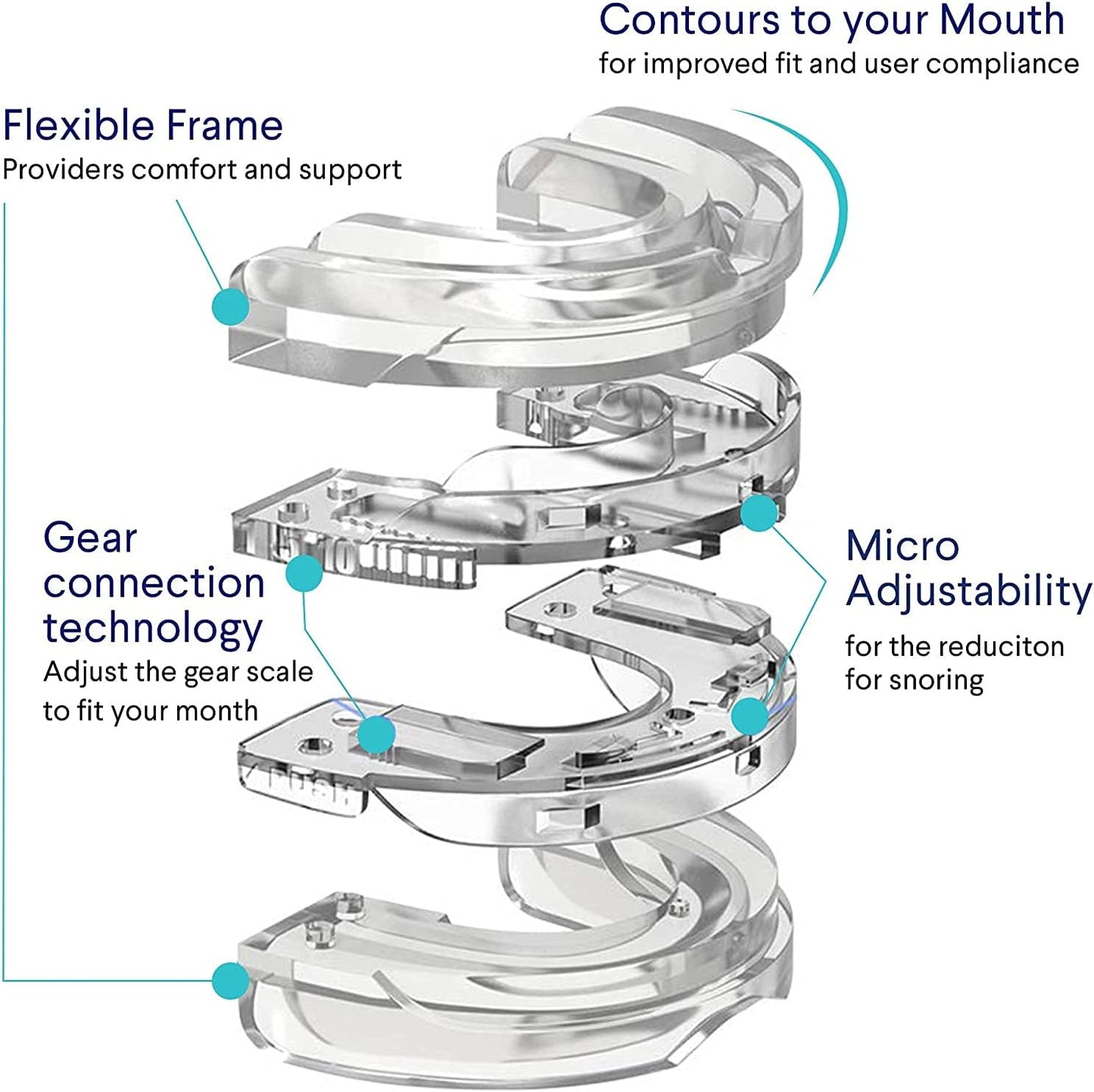 Contours to your Mouth
for improved fit and user compliance

Flexible Frame
Providers comfort and support

Gear connection technology
Adjust the gear scale to fit your month

Micro Adjustability
for the reduciton for snoring

1 5 10

PUSH