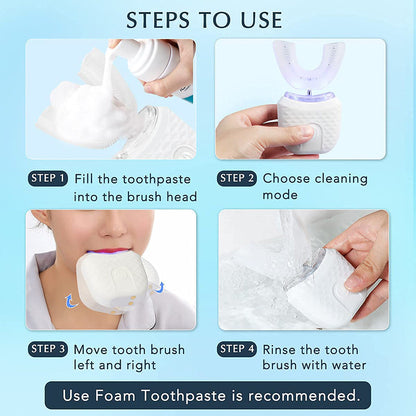 STEPS TO USE

STEP 1 Fill the toothpaste into the brush head

STEP 2 Choose cleaning mode

STEP 3 Move tooth brush left and right

STEP 4 Rinse the tooth brush with water

Use Foam Toothpaste is recommended.