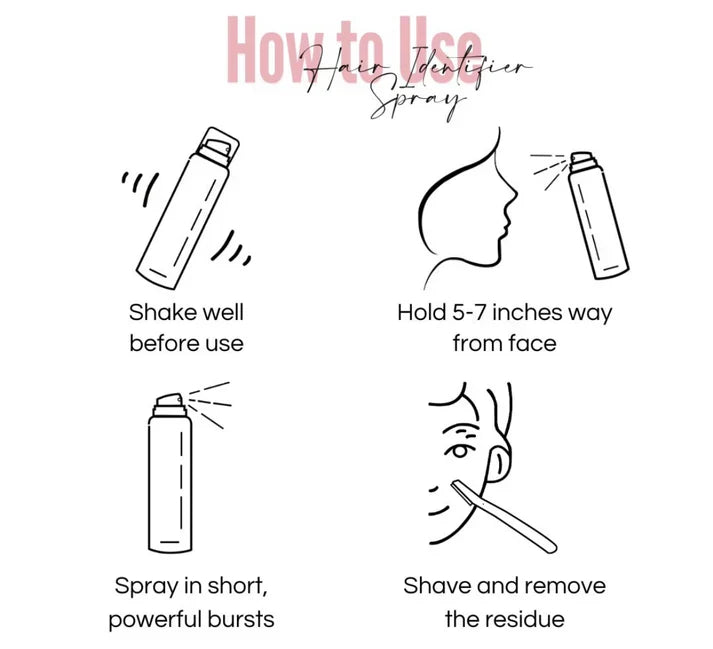 How to Use
Hair Identifier Spray

Shake well before use

Hold 5-7 inches way from face

Spray in short, powerful bursts

Shave and remove the residue