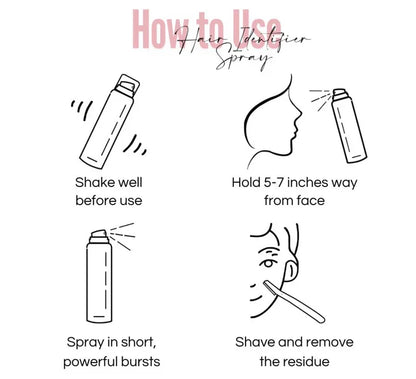 How to Use
Hair Identifier Spray

Shake well before use

Hold 5-7 inches way from face

Spray in short, powerful bursts

Shave and remove the residue